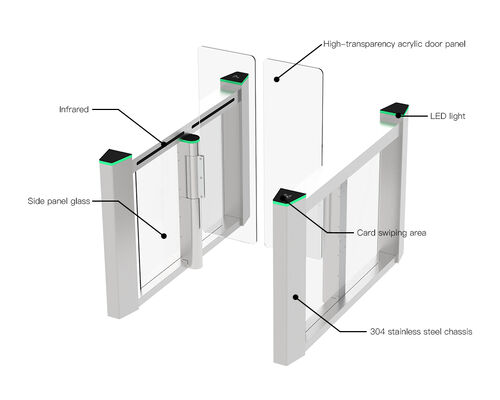 High-transparency acrylic door panel

Infrared

LED light

Side panel glass

Card swiping area

304 stainless steel chassis